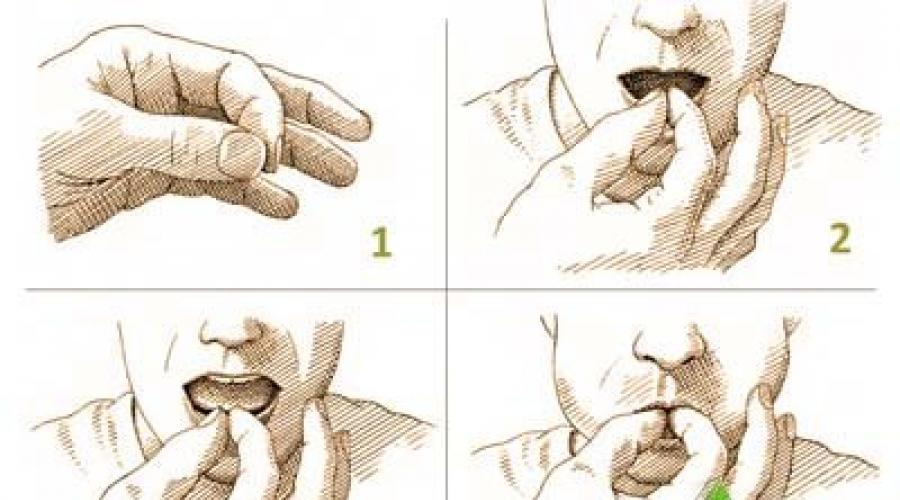 1

2